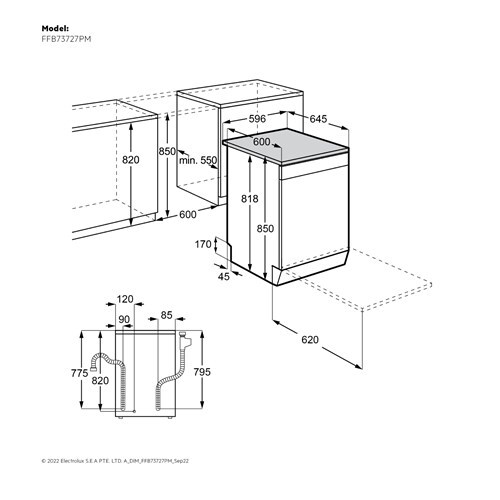 Model:
FFB73727PM

596
645
600
820
850
min. 550
818
850
600
170
45
620
120
90
85
775
820
795

© 2022 Electrolux S.E.A PTE. LTD. A_DIM_FFB73727PM_Sep22