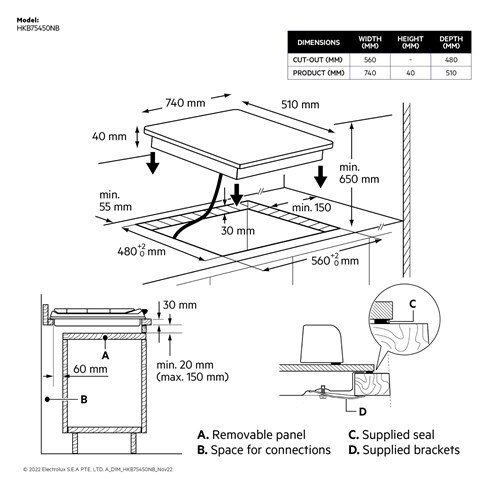 Model:
HKB75450NB

| DIMENSIONS | WIDTH (MM) | HEIGHT (MM) | DEPTH (MM) |
|---|---|---|---|
| CUT-OUT (MM) | 560 | - | 480 |
| PRODUCT (MM) | 740 | 40 | 510 |

740 mm
510 mm
40 mm
min. 650 mm
min. 55 mm
min. 150
30 mm
$480^{+2}_{0}$ mm
$560^{+2}_{0}$ mm

30 mm
A
60 mm
min. 20 mm (max. 150 mm)
B
C
D

A. Removable panel
B. Space for connections
C. Supplied seal
D. Supplied brackets

© 2022 Electrolux S.E.A PTE. LTD. A_DIM_HKB75450NB_Nov22